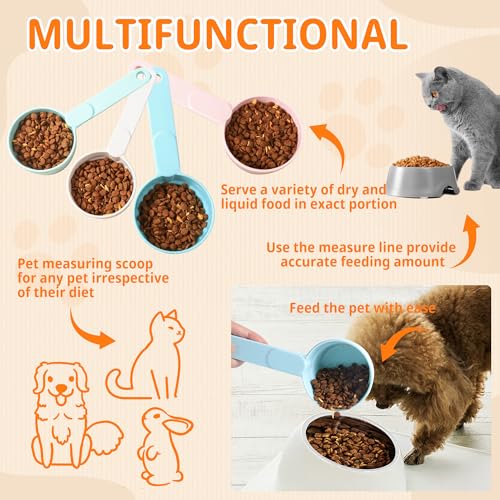 MULTIFUNCTIONAL

Serve a variety of dry and liquid food in exact portion

Use the measure line provide accurate feeding amount

Pet measuring scoop for any pet irrespective of their diet

Feed the pet with ease